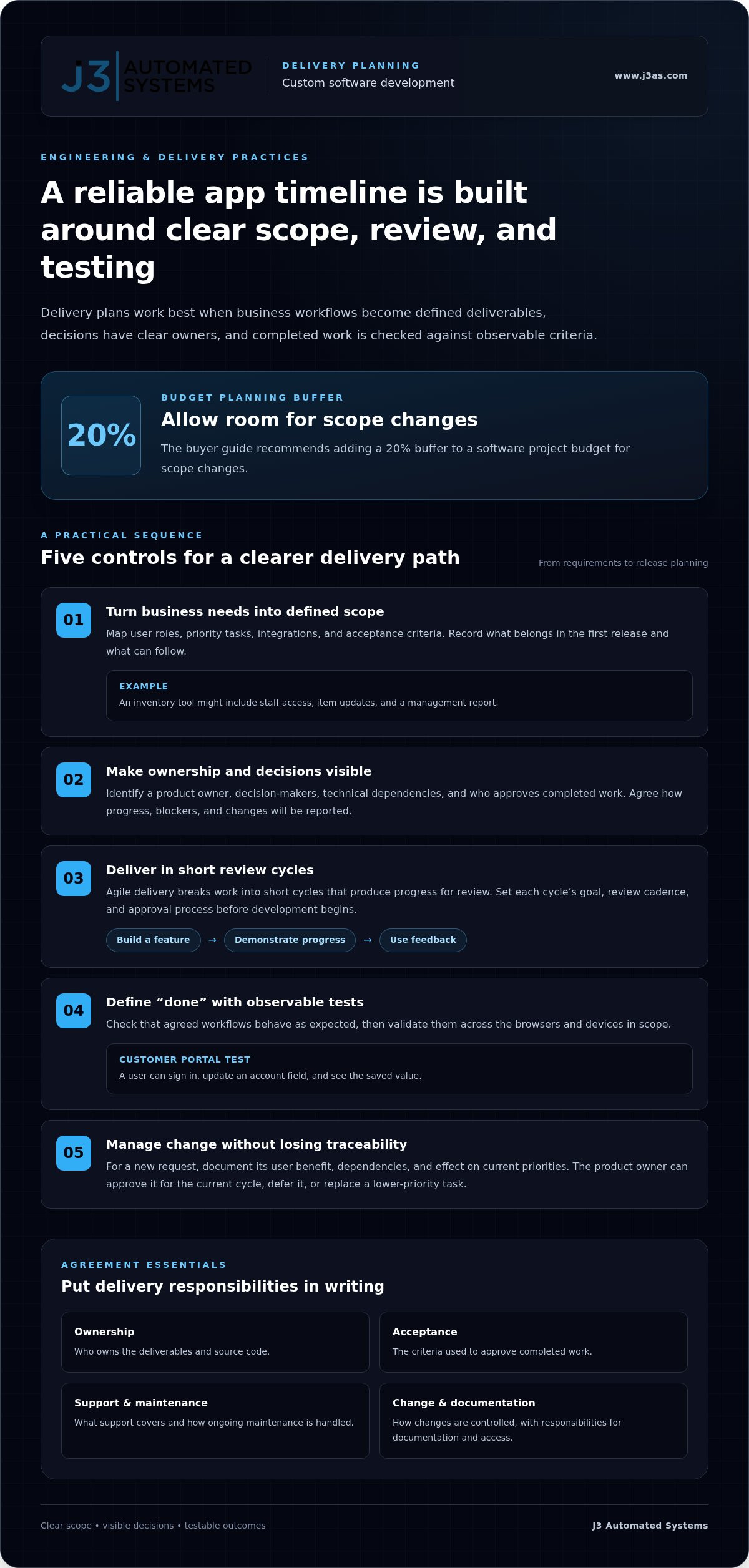 J3 AUTOMATED SYSTEMS

DELIVERY PLANNING
Custom software development

www.j3as.com

ENGINEERING & DELIVERY PRACTICES

A reliable app timeline is built around clear scope, review, and testing

Delivery plans work best when business workflows become defined deliverables, decisions have clear owners, and completed work is checked against observable criteria.

20%

BUDGET PLANNING BUFFER

Allow room for scope changes

The buyer guide recommends adding a 20% buffer to a software project budget for scope changes.

A PRACTICAL SEQUENCE

Five controls for a clearer delivery path

From requirements to release planning

01

Turn business needs into defined scope

Map user roles, priority tasks, integrations, and acceptance criteria. Record what belongs in the first release and what can follow.

EXAMPLE

An inventory tool might include staff access, item updates, and a management report.

02

Make ownership and decisions visible

Identify a product owner, decision-makers, technical dependencies, and who approves completed work. Agree how progress, blockers, and changes will be reported.

03

Deliver in short review cycles

Agile delivery breaks work into short cycles that produce progress for review. Set each cycle's goal, review cadence, and approval process before development begins.

Build a feature → Demonstrate progress → Use feedback

04

Define "done" with observable tests

Check that agreed workflows behave as expected, then validate them across the browsers and devices in scope.

CUSTOMER PORTAL TEST

A user can sign in, update an account field, and see the saved value.

05

Manage change without losing traceability

For a new request, document its user benefit, dependencies, and effect on current priorities. The product owner can approve it for the current cycle, defer it, or replace a lower-priority task.

AGREEMENT ESSENTIALS

Put delivery responsibilities in writing

Ownership
Who owns the deliverables and source code.

Acceptance
The criteria used to approve completed work.

Support & maintenance
What support covers and how ongoing maintenance is handled.

Change & documentation
How changes are controlled, with responsibilities for documentation and access.

Clear scope • visible decisions • testable outcomes

J3 Automated Systems